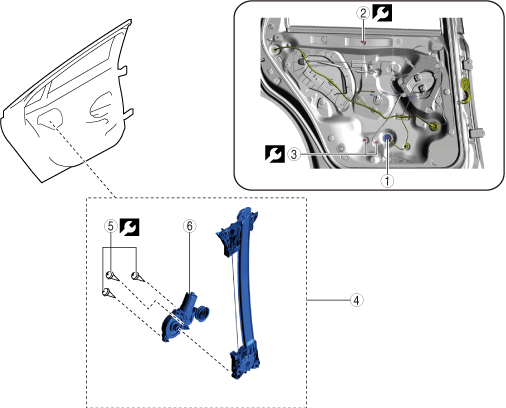 2
3
1
5
6
4