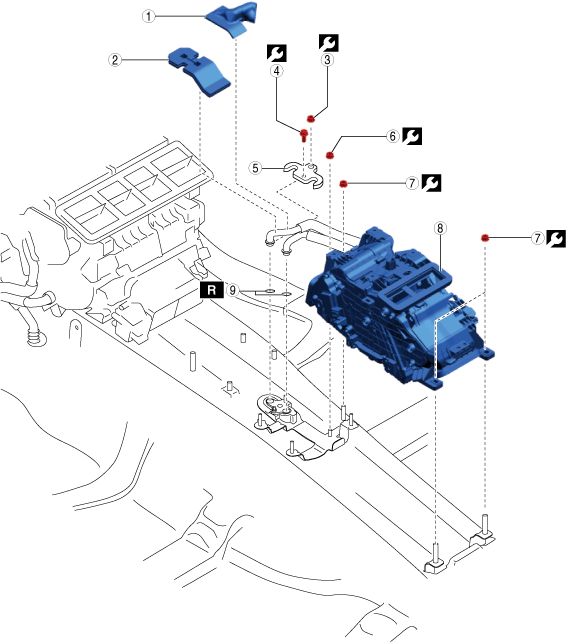 1
2
4
3
6
5
7
8
7
R
9