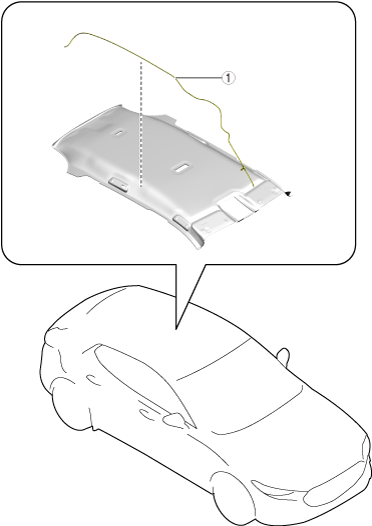 1