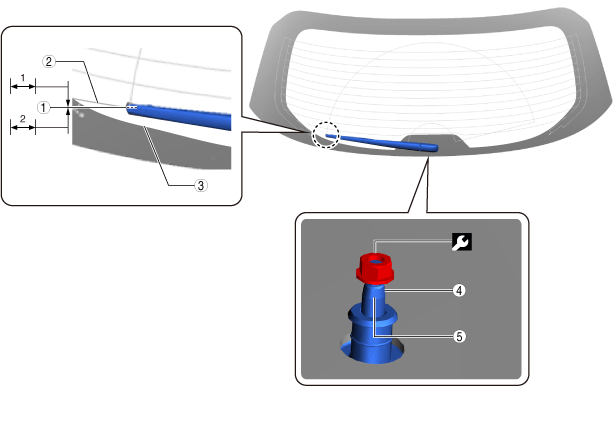 2
1
1
2
3
4
5