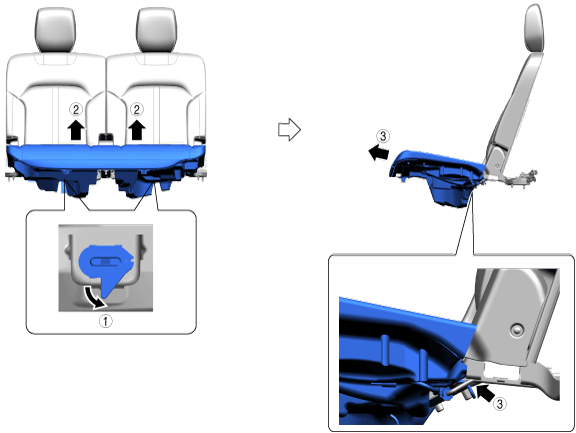 2
2
1
3
3