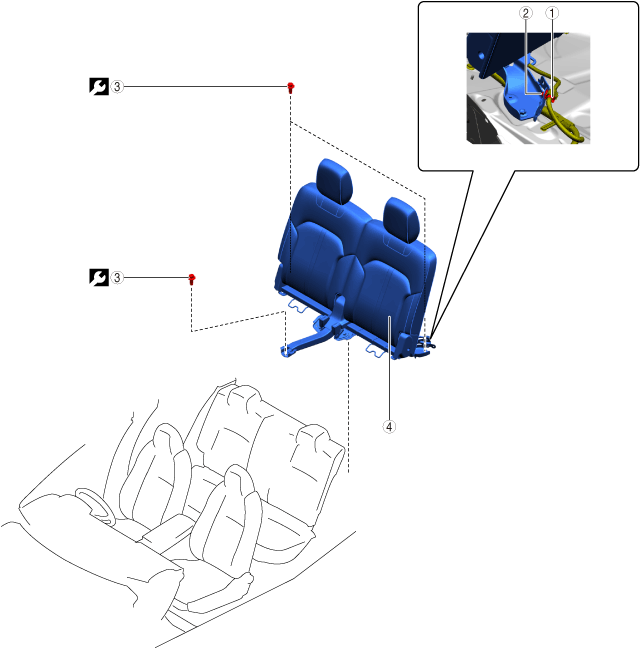 2
1
3
3
4