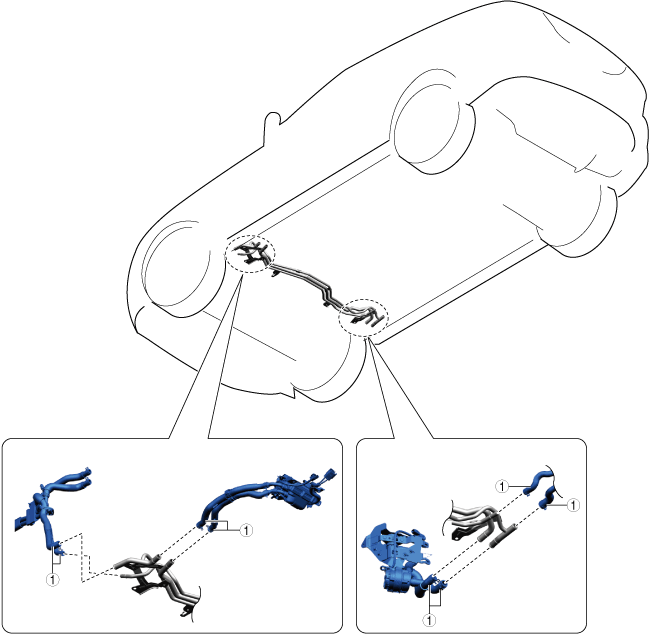 1
1
1
1
1