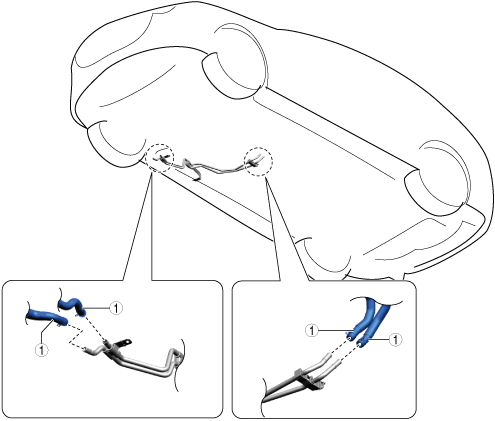 1
1
1
1