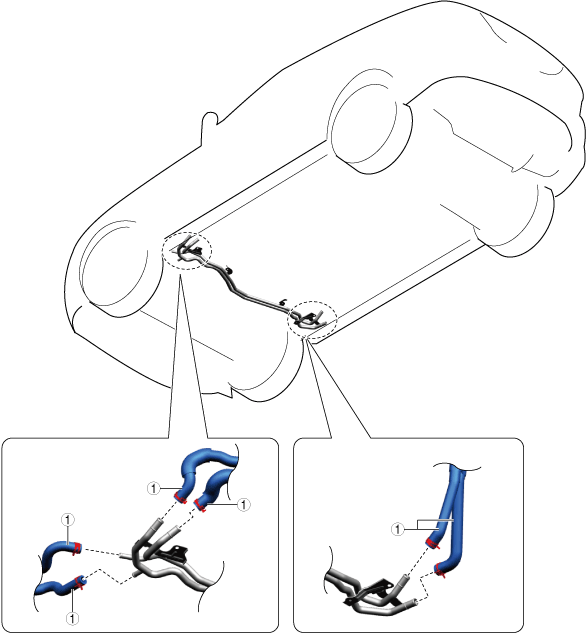 1
1
1
1
1