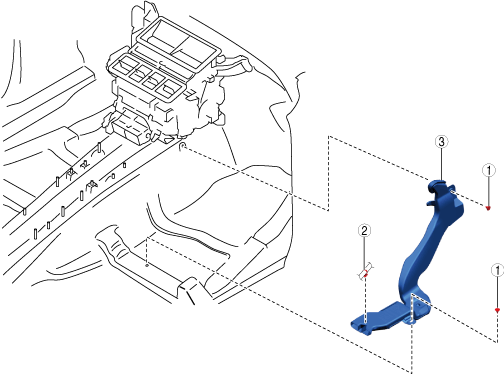 3
1
2
1