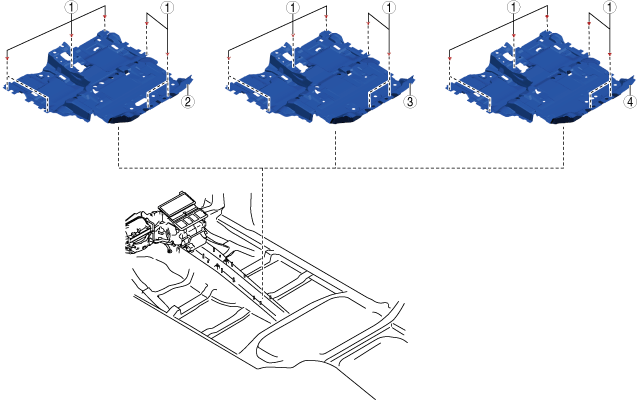 1
1
2
1
1
3
1
1
4