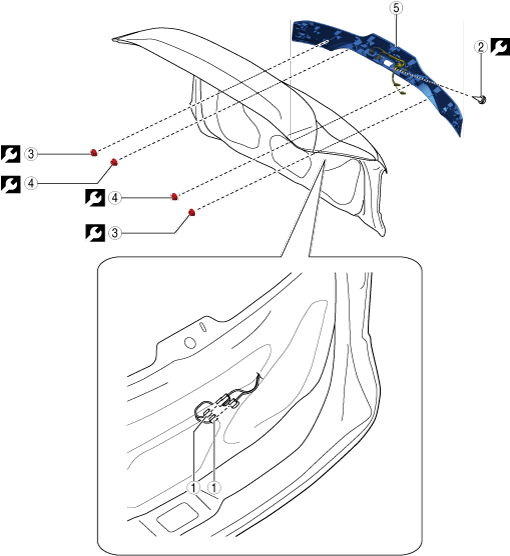 5
2
3
4
4
3
1
1