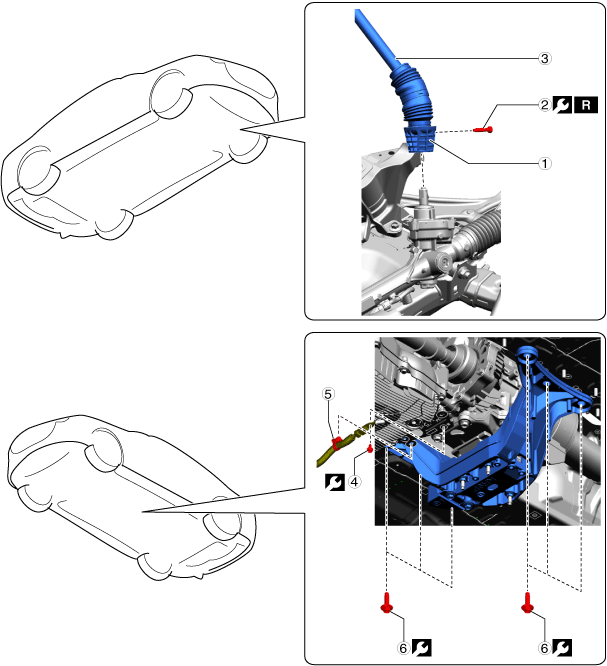 3
2 R
1
5
4
6
6