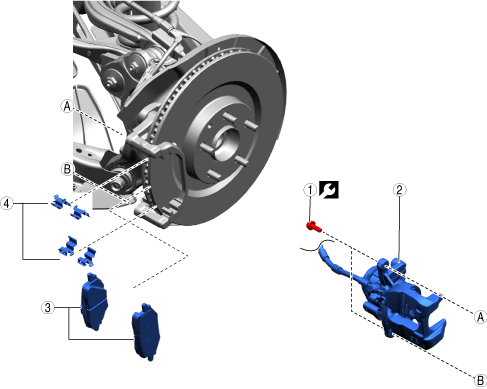 A
B
4
3
1
2
A
B