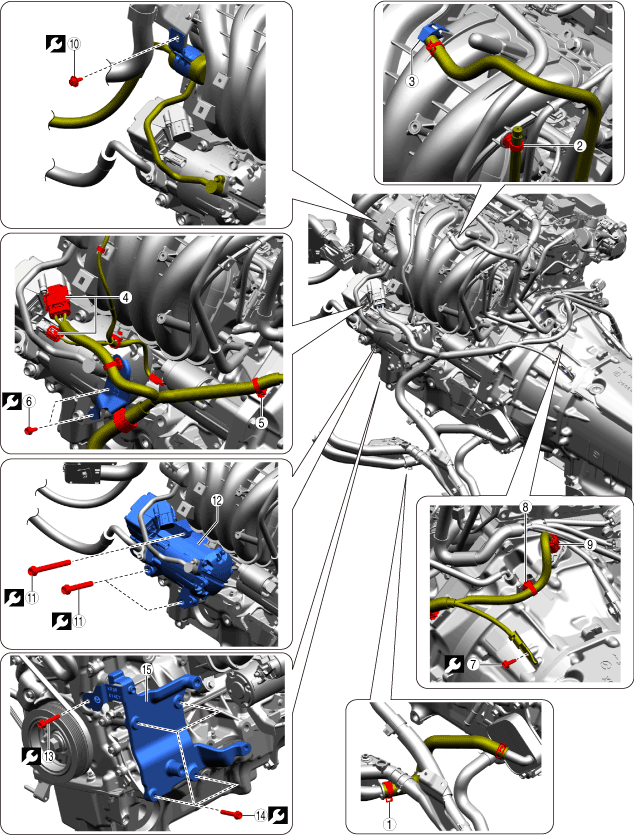 10
3
2
4
6
5
12
11
11
8
9
7
15
13
14
1