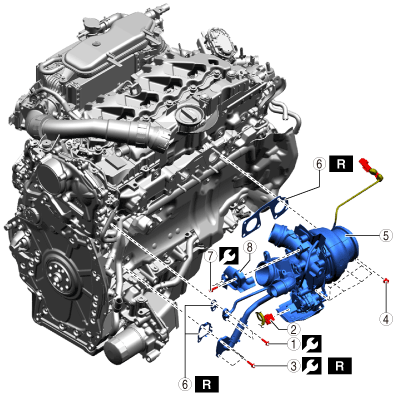 6 R
5
7
8
4
2
1
3 R
6 R