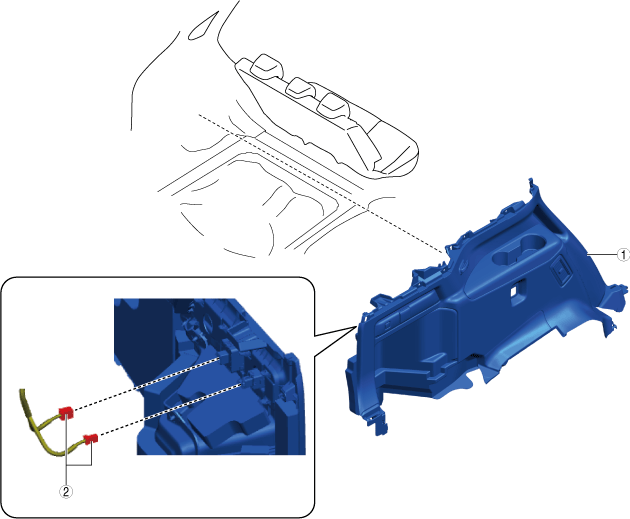 ①

②