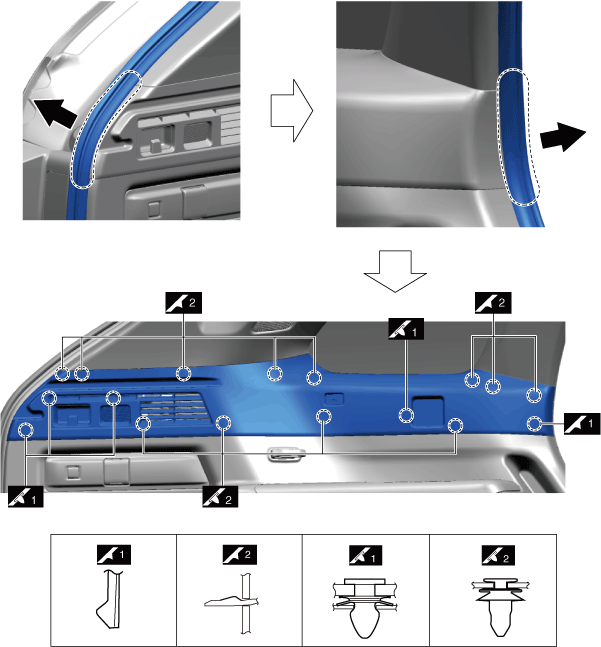 2
1
2
1
1
2
1
2
1
2