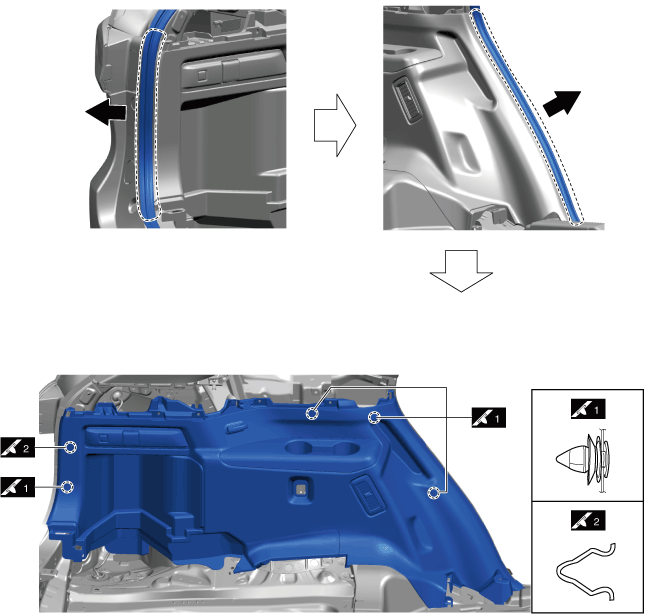 1

2

1

1

2