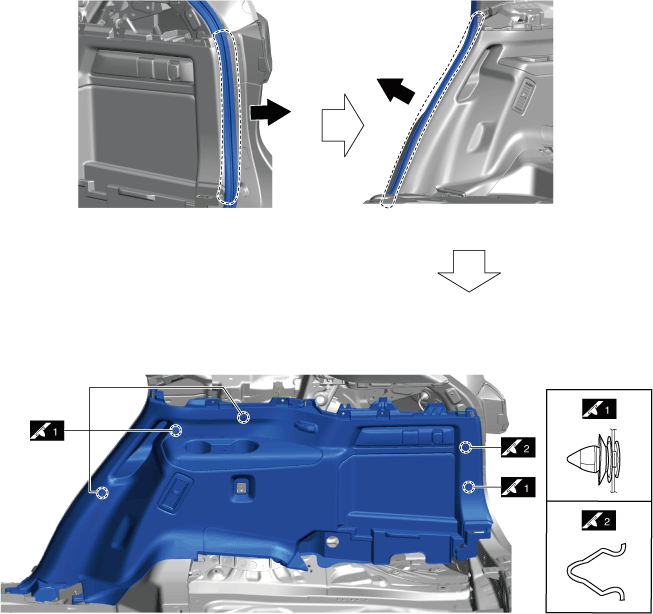 1
2
1
1
2