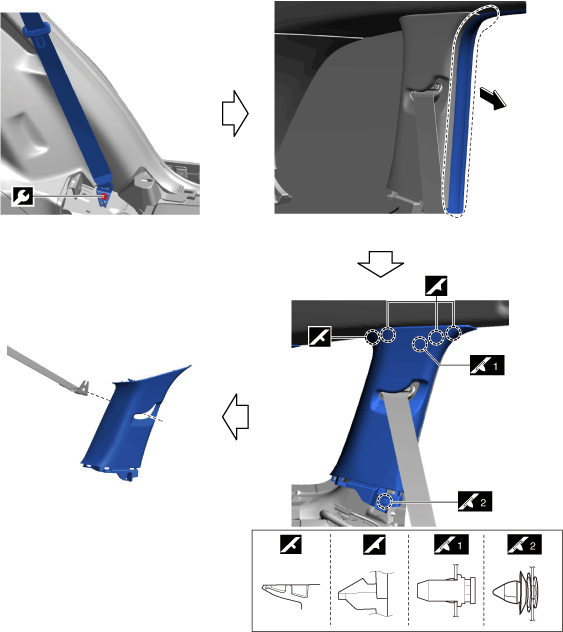 1

2

1

2