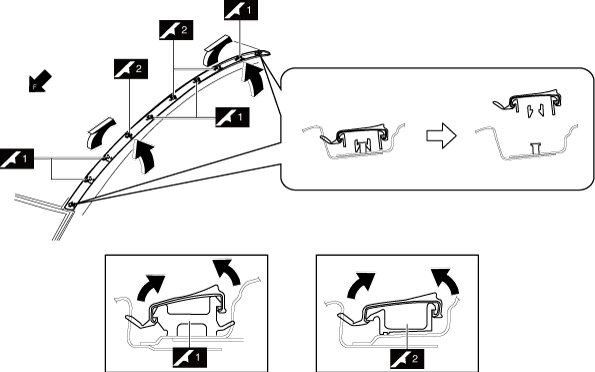 1
2
2
F
1
1
1
2