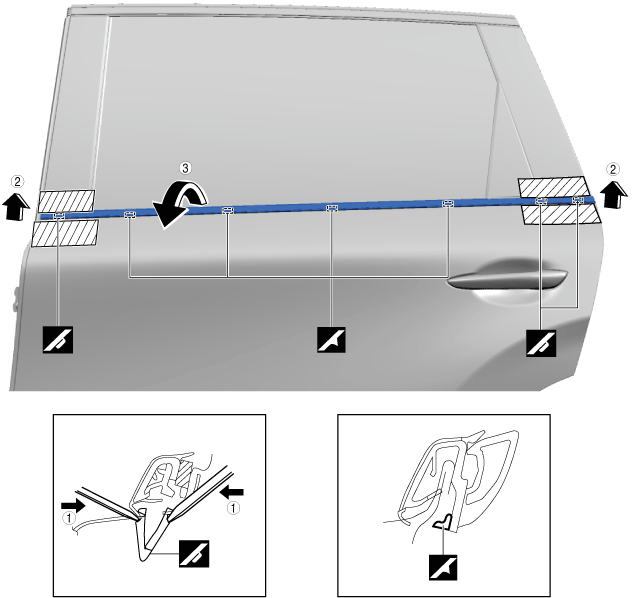 ②
③
②
①
①