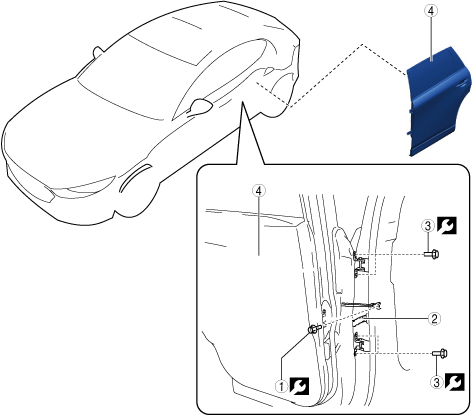 4

4

3

2

1

3