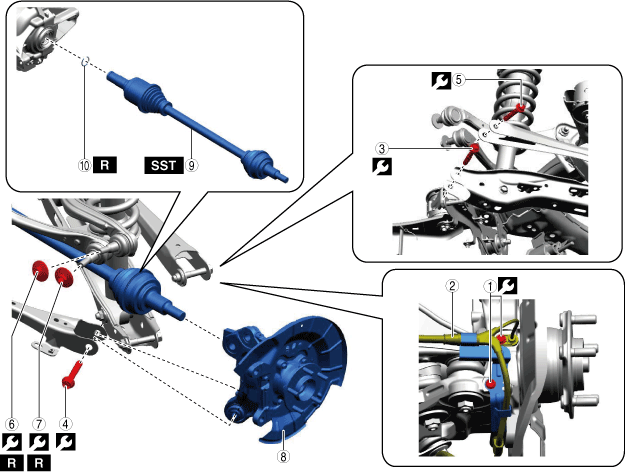 10 R
SST 9
5
3
2
1
6
7
4
R R
8