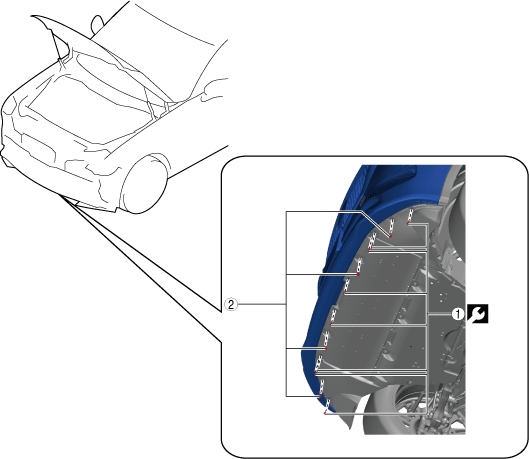 ②

①