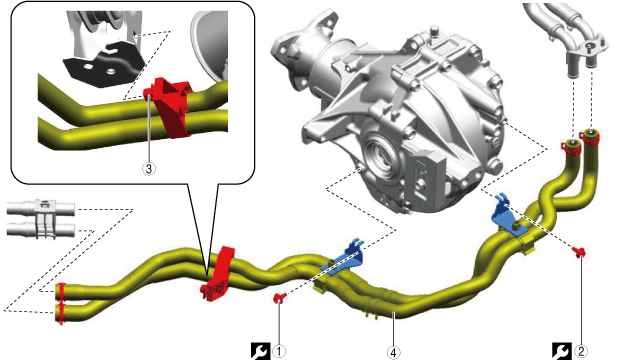 ③

①

④

②