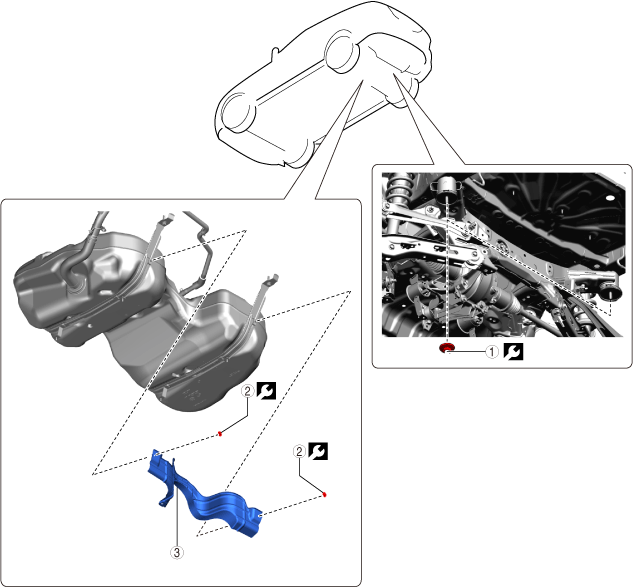 ①
②
②
③