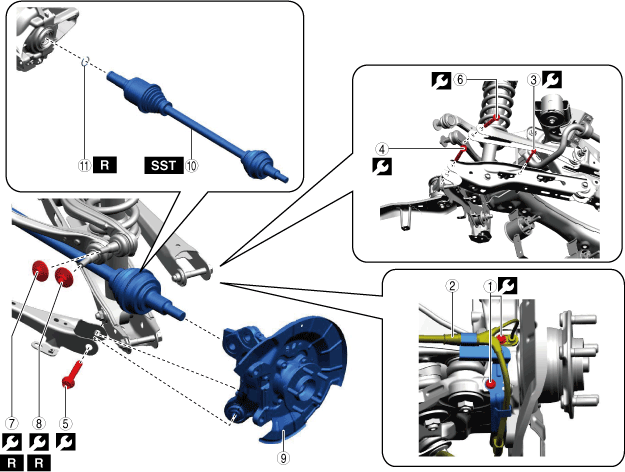 11 R
SST 10
6
3
4
2
1
7
8
5
R R
9