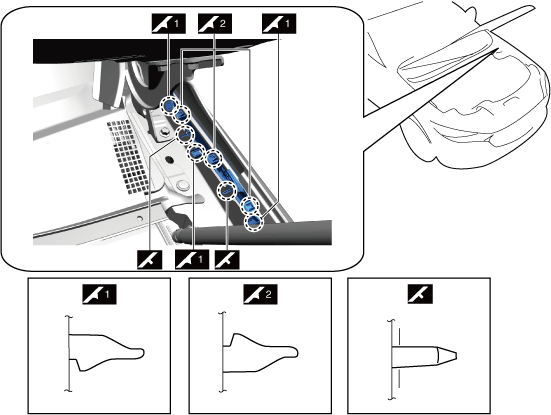 1 2 1

1

1 2