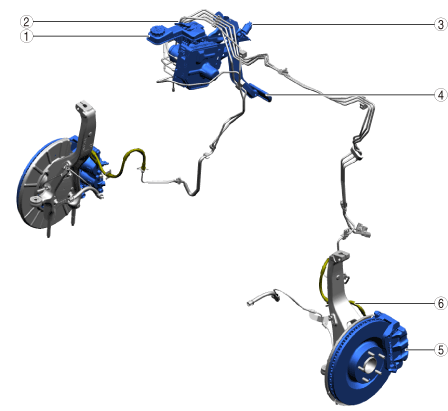 2
1
3
4
6
5