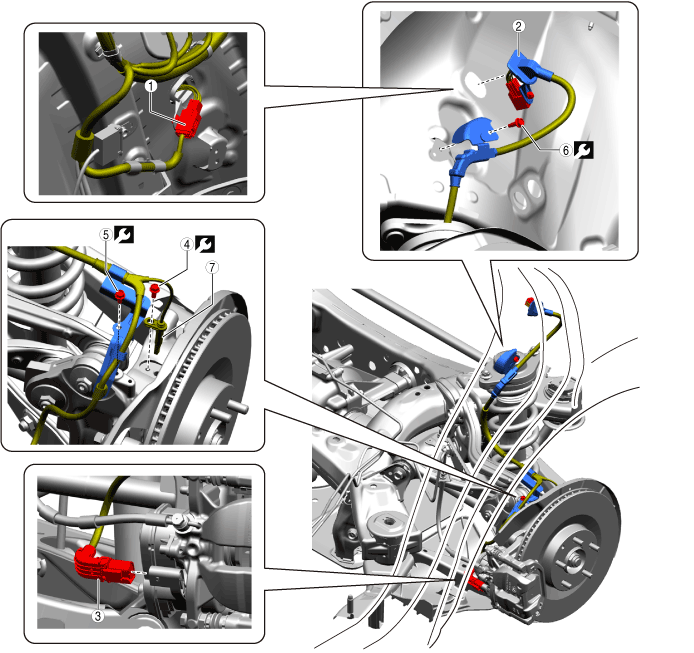 1

2

6

5

4

7

3