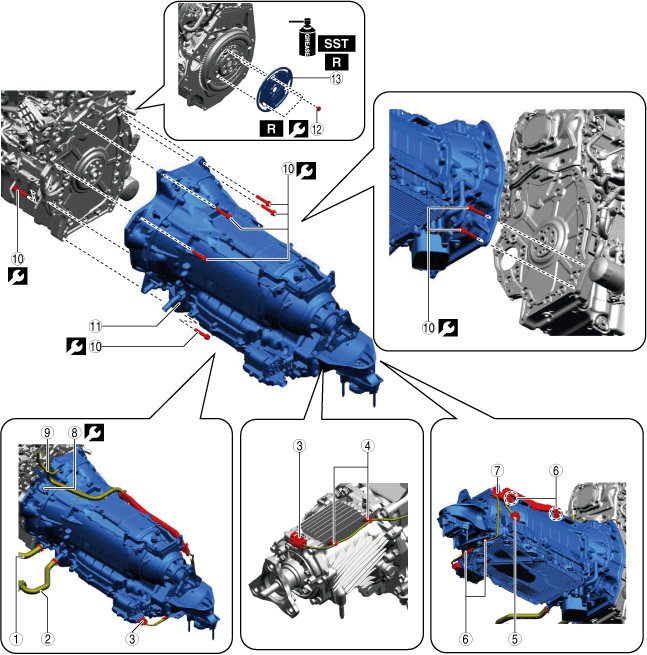 GREASE
SST
R
13
R
12
10
10
10
11
10
9
8
1
2
3
3
4
7
6
6
5