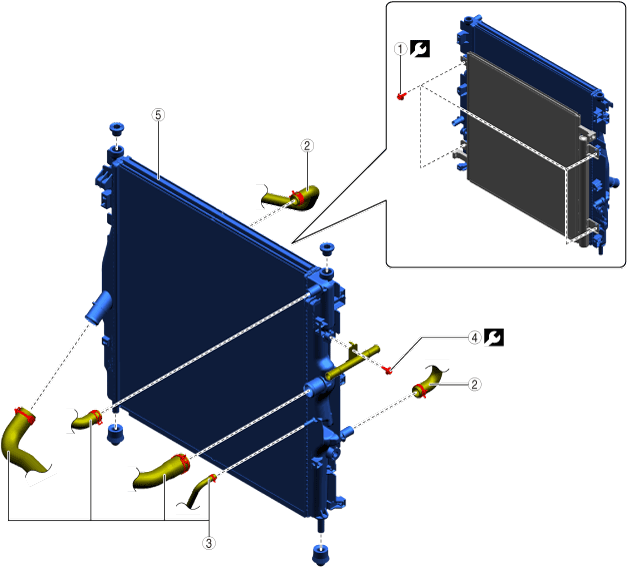 1
5
2
4
2
3