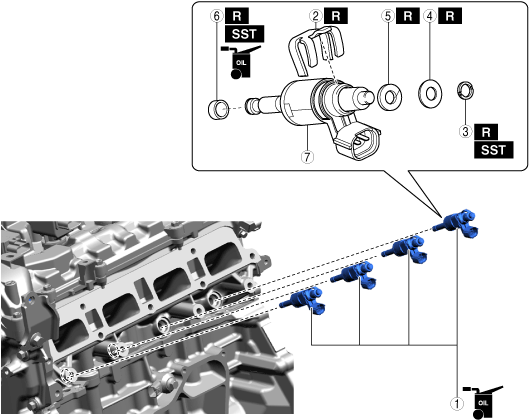 6 R
SST
OIL
2 R
5 R
4 R
3 R
SST
7
1
OIL