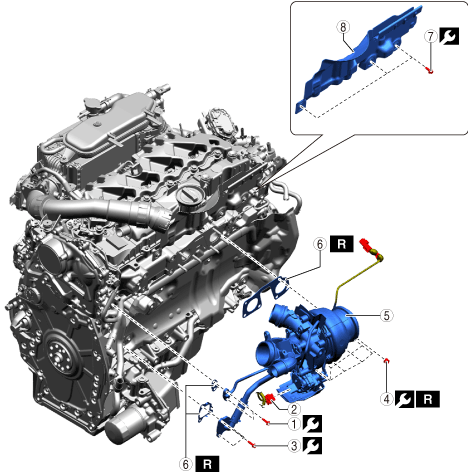 8
7
6
R
5
4
R
2
1
3
6
R