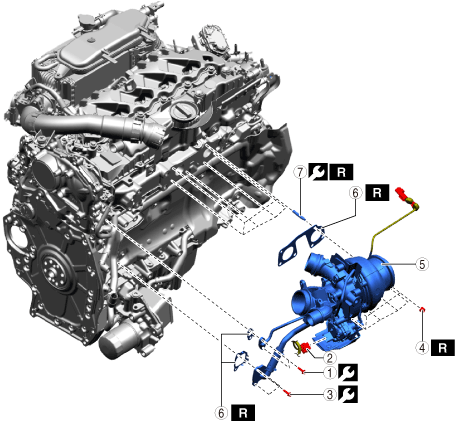 7 R
6 R
5
4 R
2
1
3
6 R