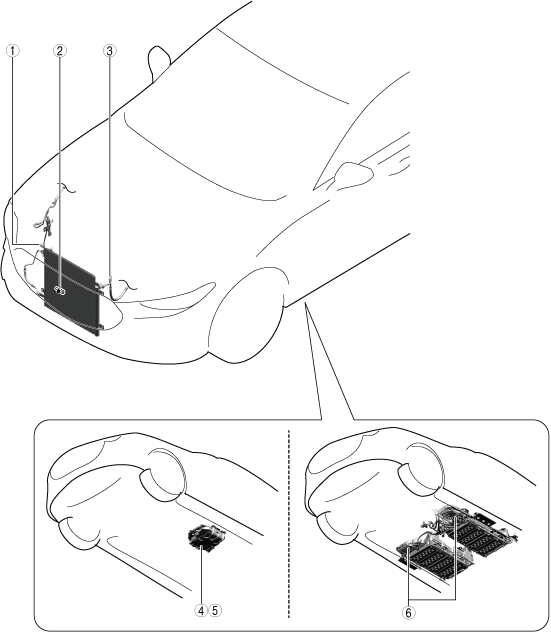 1
2
3
4 5
6