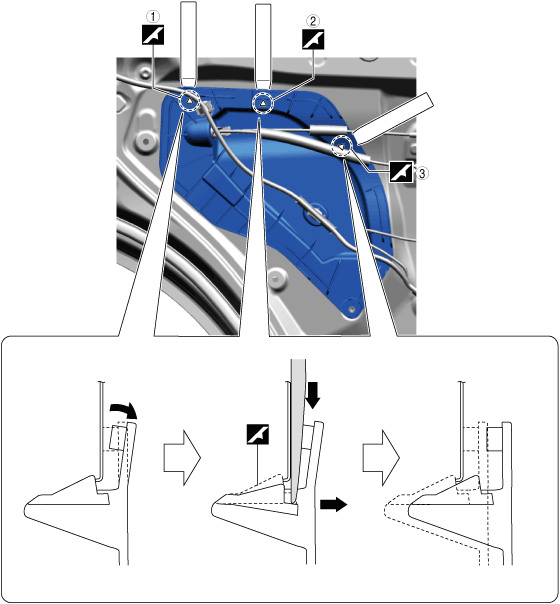 ①
②
③