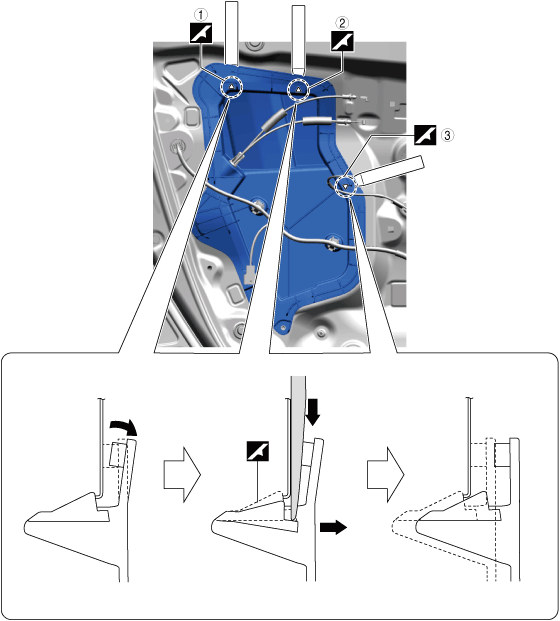 ①

②

③