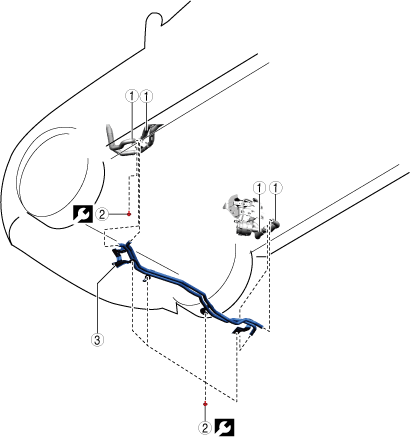 1
1
1
1
2
3
2