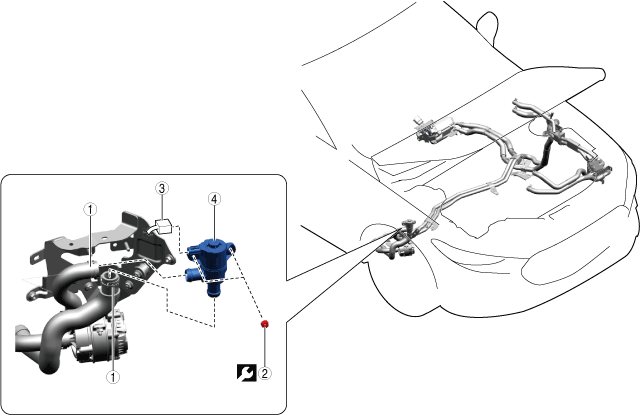 1
3
4
1
2