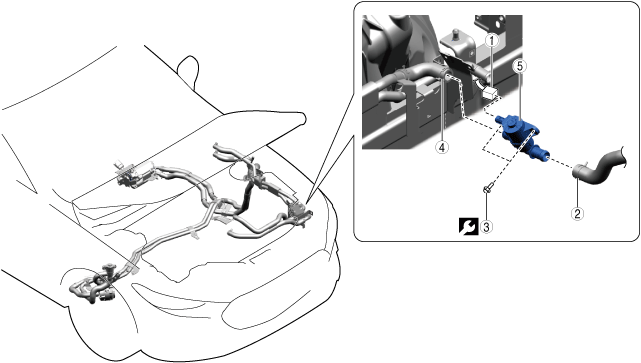 1
5
4
2
3