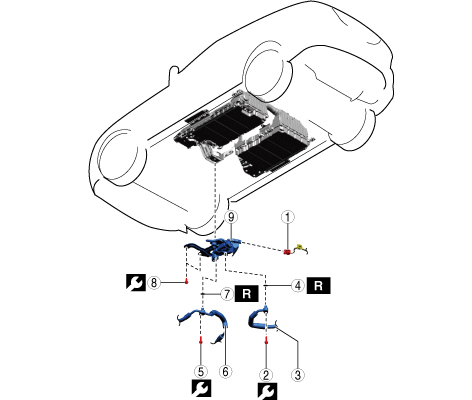 9
1
8
7 R
4 R
5
6
2
3