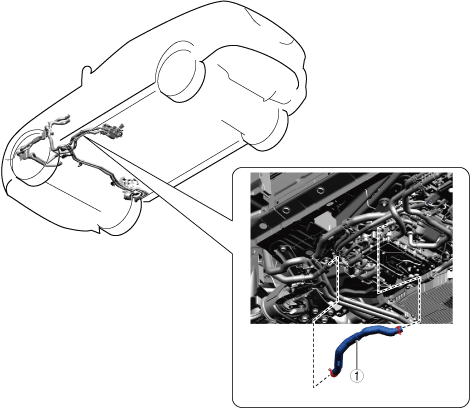 1