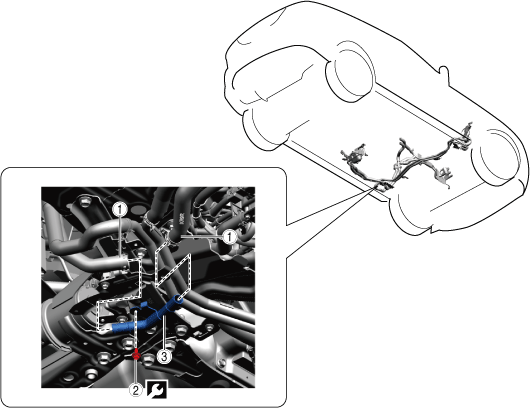 1
1
3
2