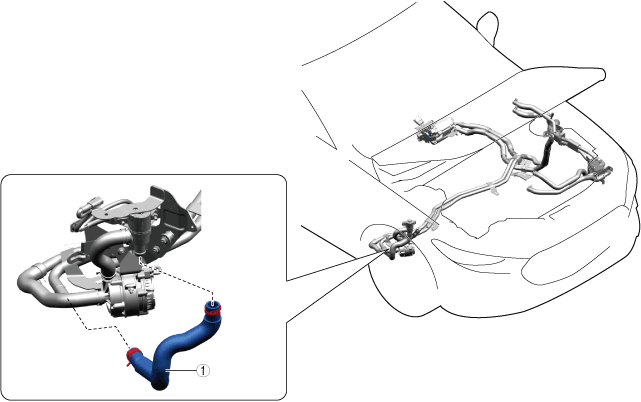 1