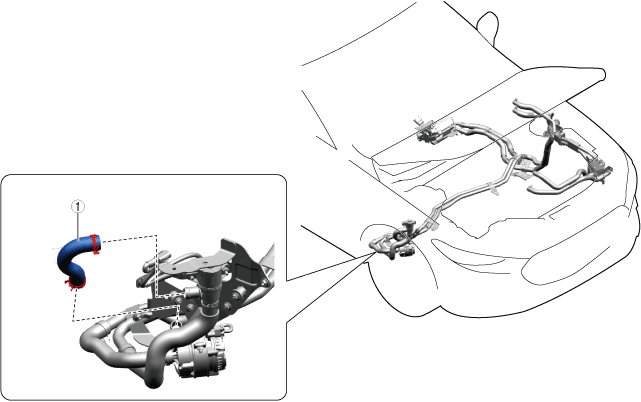 1