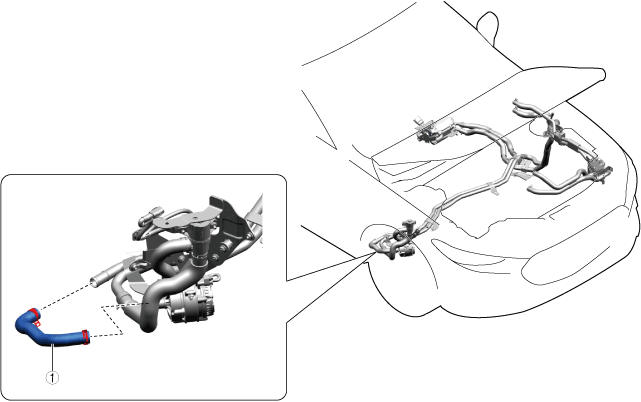 1