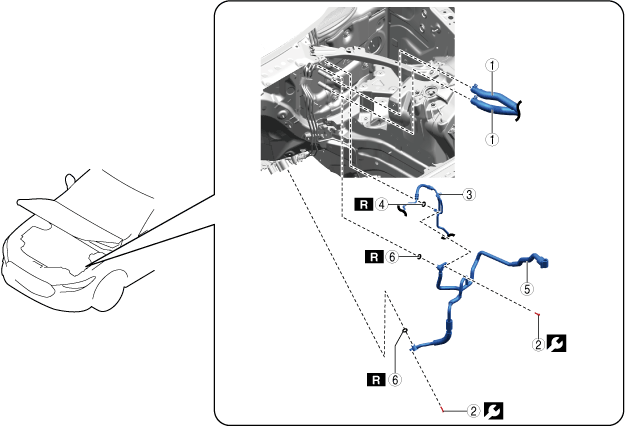 1
1
3
R 4
R 6
5
2
R 6
2